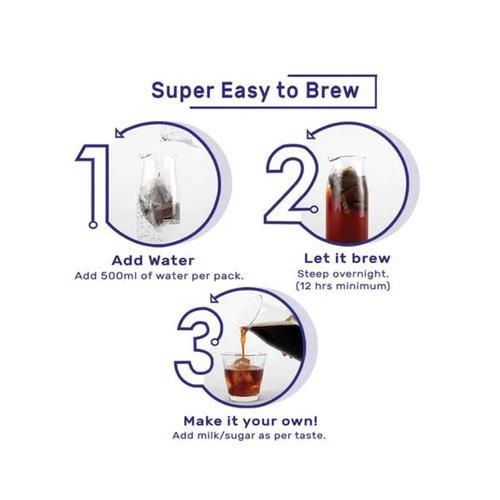 Super Easy to Brew

1

Add Water
Add 500ml of water per pack.

2

Let it brew
Steep overnight. (12 hrs minimum)

3

Make it your own!
Add milk/sugar as per taste.